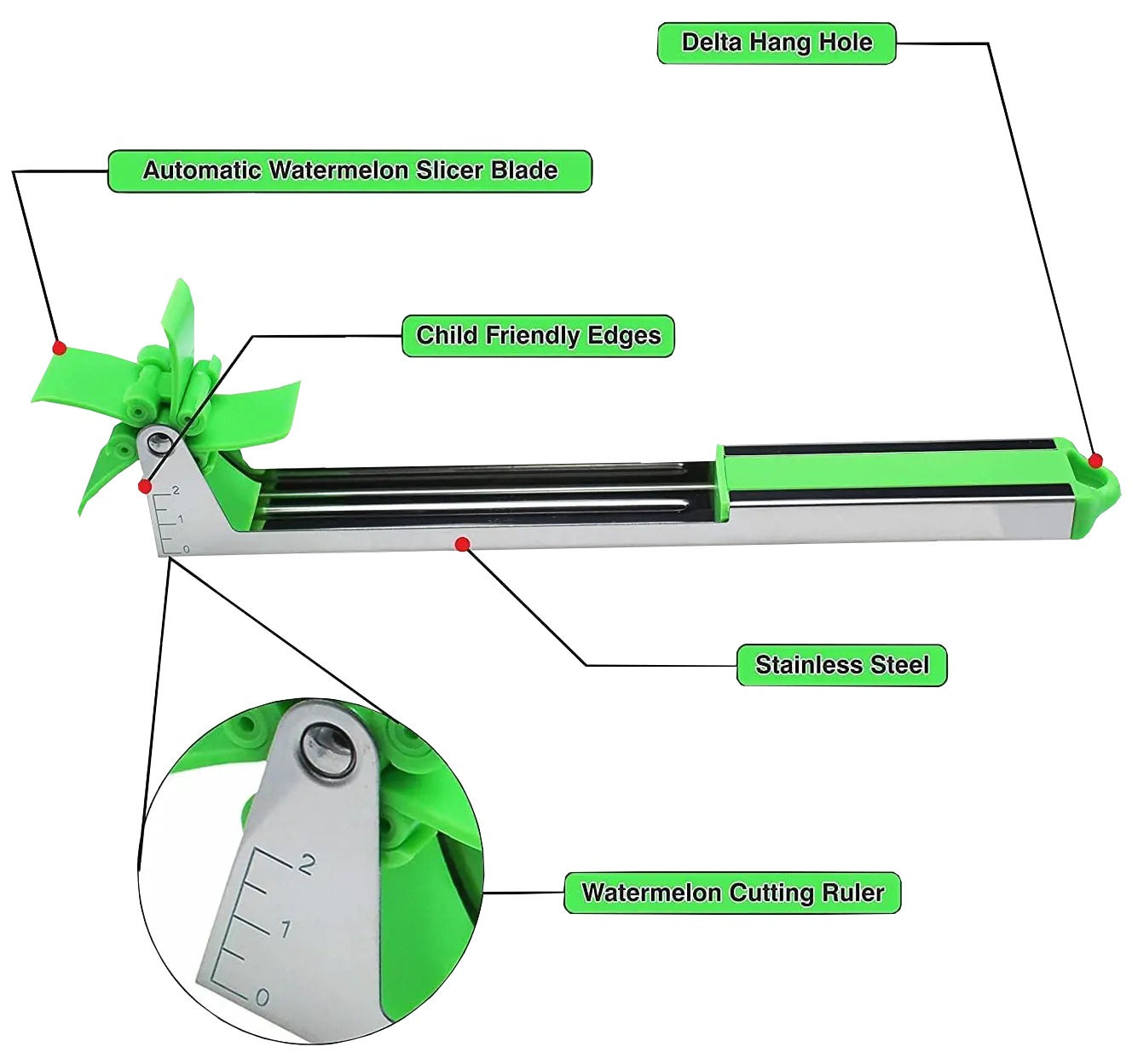 Delta Hang Hole

Automatic Watermelon Slicer Blade

Child Friendly Edges

2
1
0

Stainless Steel

2
1
0

Watermelon Cutting Ruler