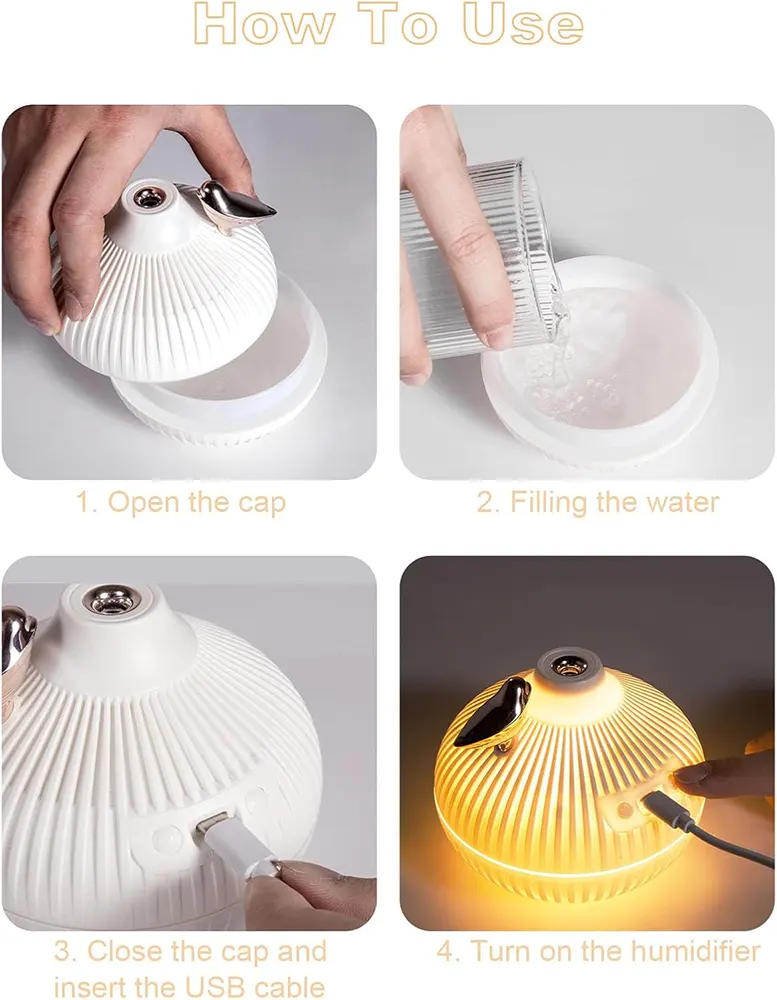 How To Use

1. Open the cap

2. Filling the water

3. Close the cap and insert the USB cable

4. Turn on the humidifier