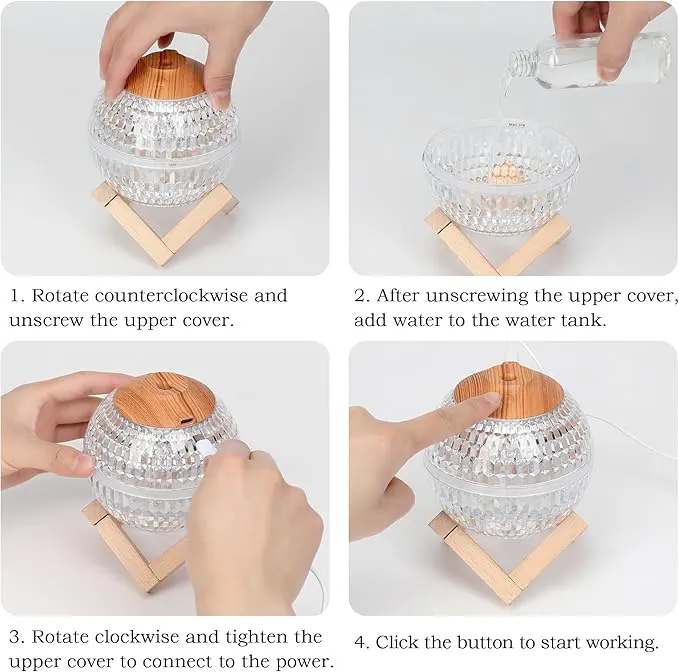 1. Rotate counterclockwise and unscrew the upper cover.

2. After unscrewing the upper cover, add water to the water tank.

3. Rotate clockwise and tighten the upper cover to connect to the power.

4. Click the button to start working.