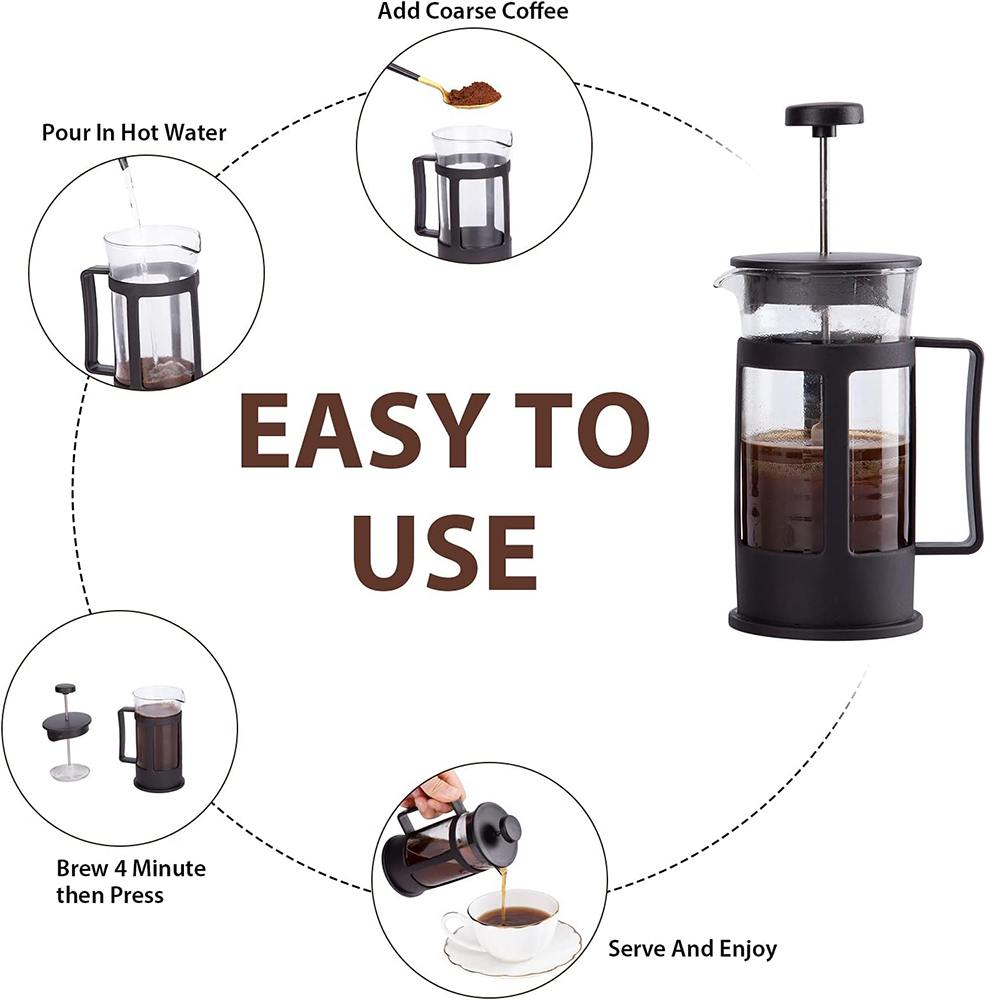 Add Coarse Coffee

Pour In Hot Water

EASY TO USE

Brew 4 Minute then Press

Serve And Enjoy