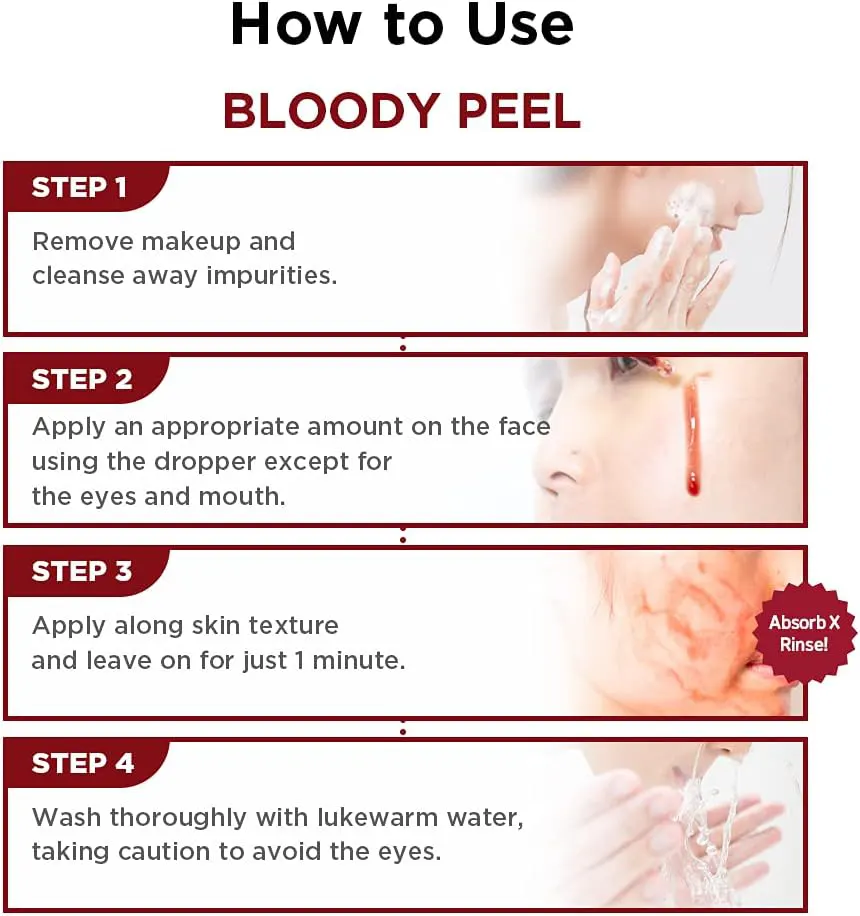 How to Use

BLOODY PEEL

STEP 1

Remove makeup and cleanse away impurities.

STEP 2

Apply an appropriate amount on the face using the dropper except for the eyes and mouth.

STEP 3

Apply along skin texture and leave on for just 1 minute.

Absorb X Rinse!

STEP 4

Wash thoroughly with lukewarm water, taking caution to avoid the eyes.