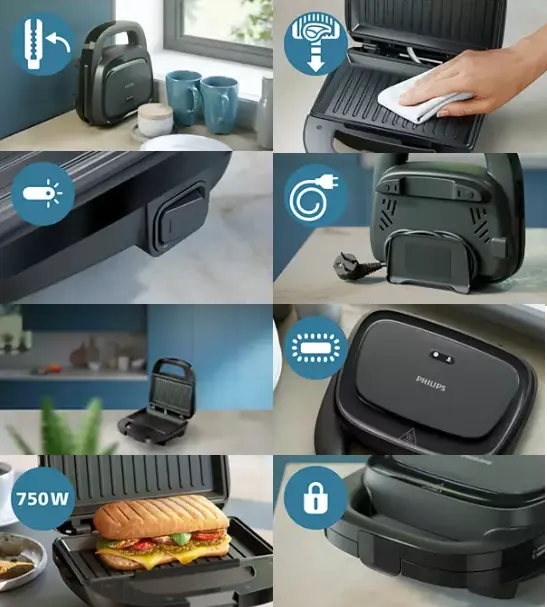 PHILIPS

750 W