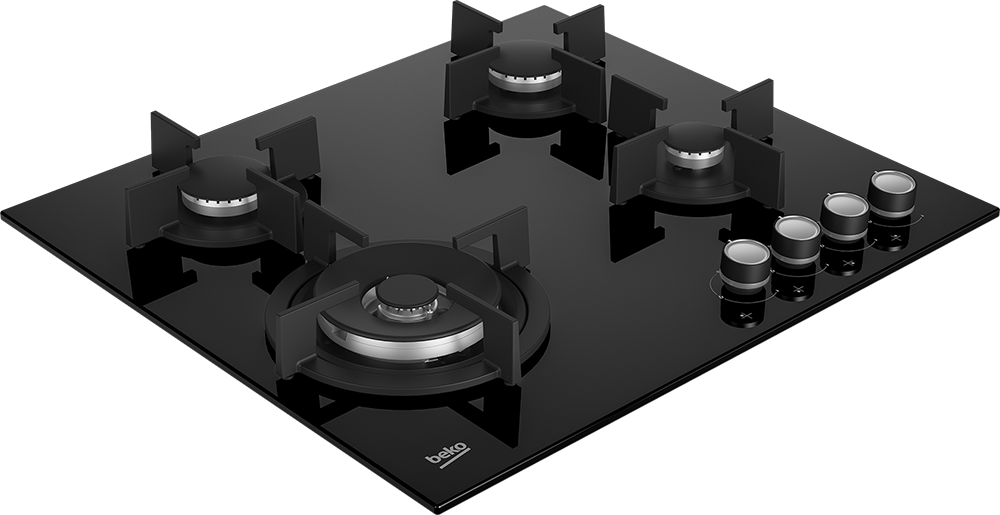 beko