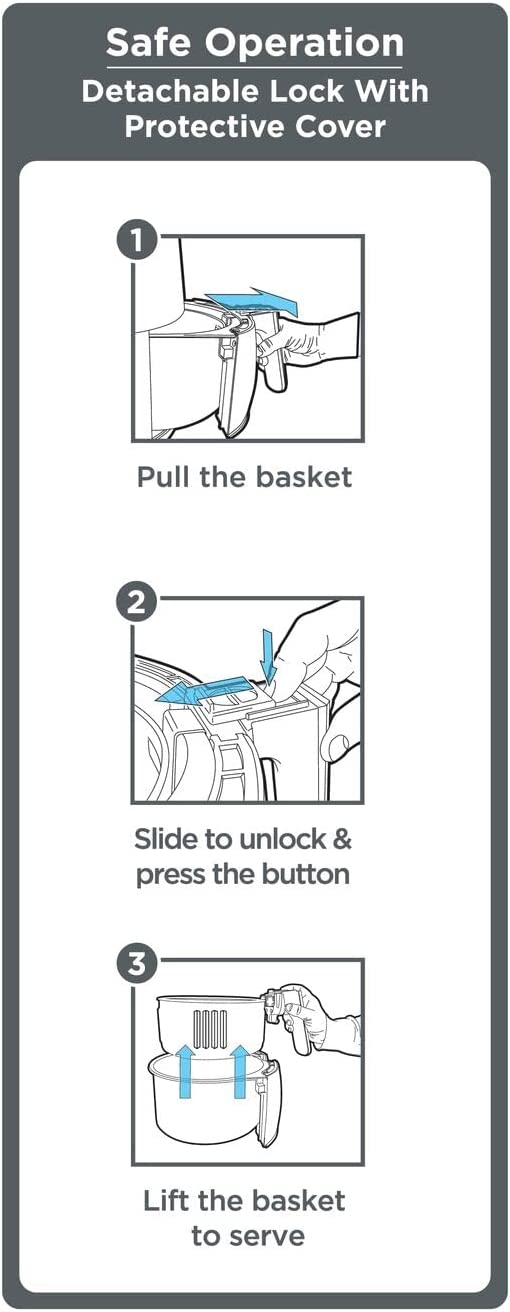 Safe Operation

Detachable Lock With Protective Cover

1

Pull the basket

2

Slide to unlock & press the button

3

Lift the basket to serve